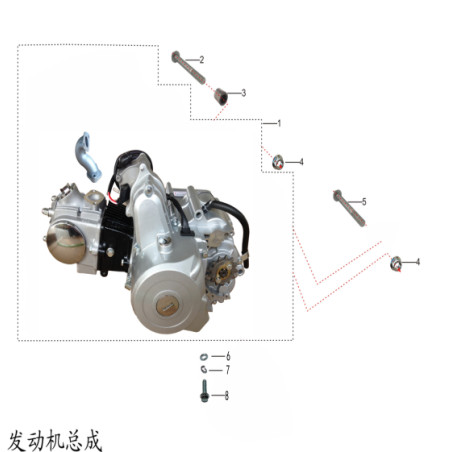 2
3
1
4
5
4
6
7
8
发动机总成