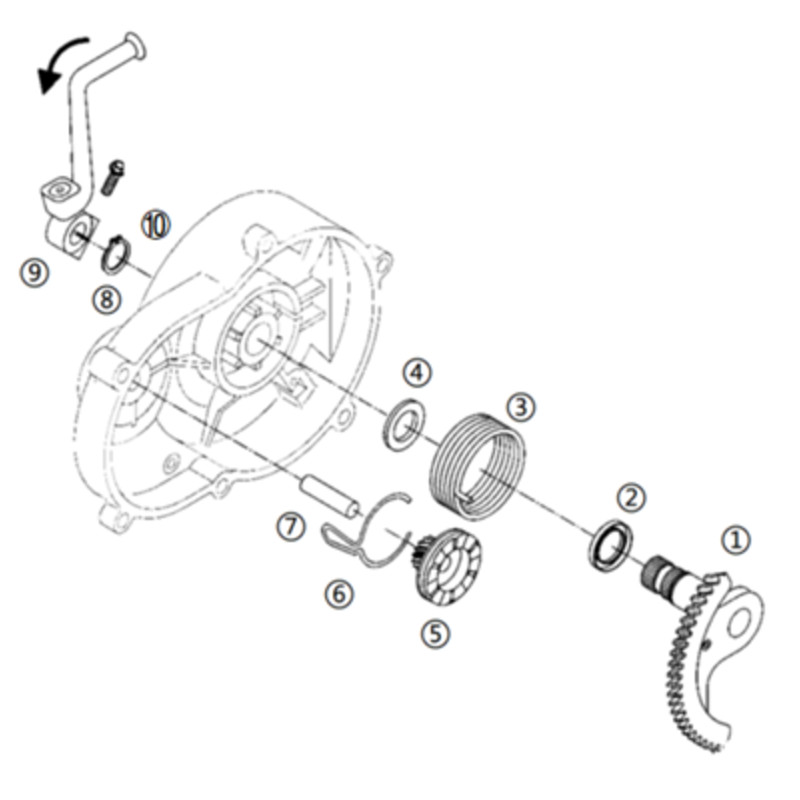 ⑩
⑨
⑧
④
③
②
①
⑦
⑥
⑤