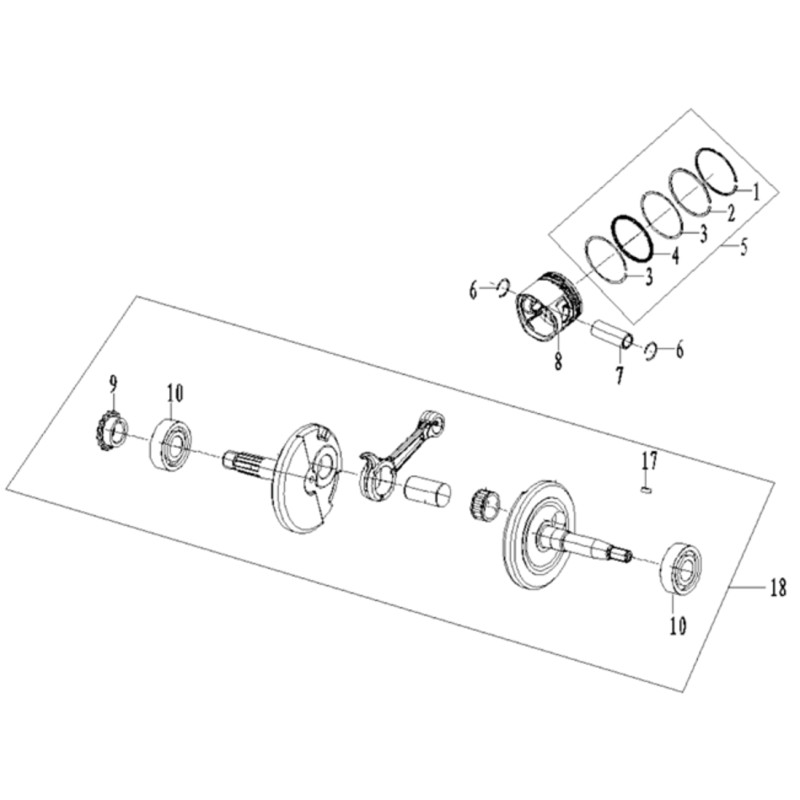 1
2
3
4
5
3
6
8
7
6
9
10
17
18
10