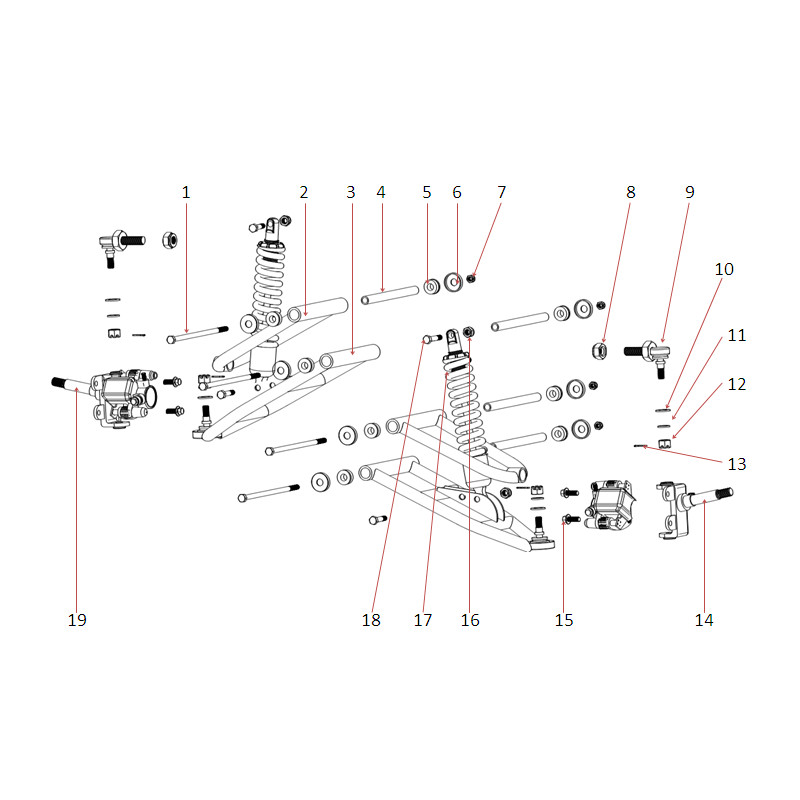 1
2
3
4
5
6
7
8
9
10
11
12
13
19
18
17
16
15
14