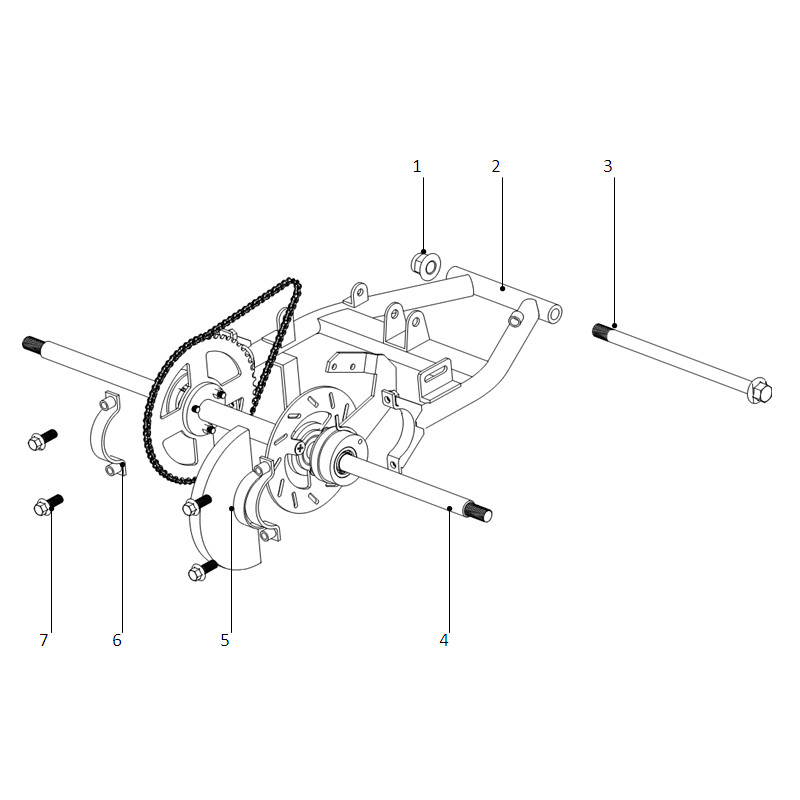 1
2
3
7
6
5
4